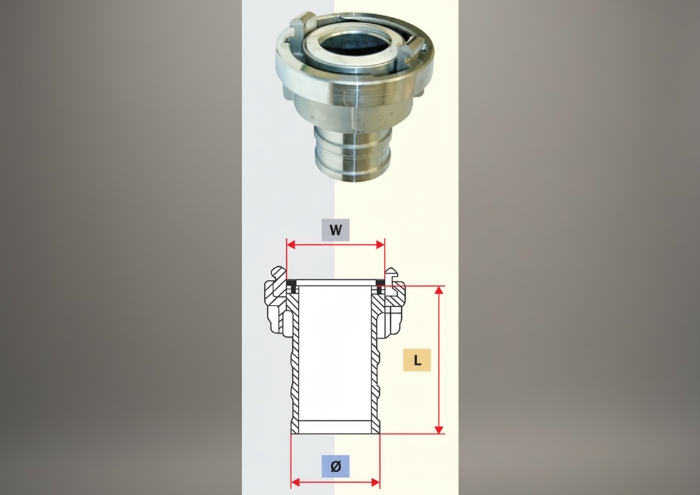 W

L

Ø